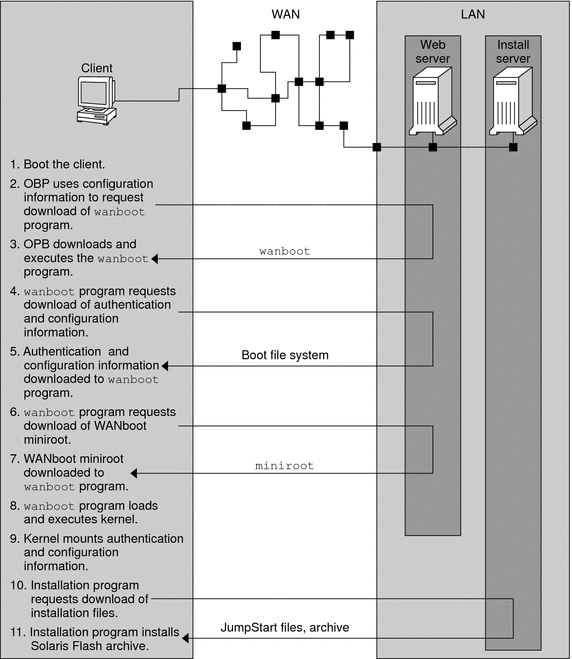 WAN

LAN

Client

Web server

Install server

1. Boot the client.

2. OBP uses configuration information to request download of wanboot program.

3. OPB downloads and executes the wanboot program.

wanboot

4. wanboot program requests download of authentication and configuration information.

5. Authentication and configuration information downloaded to wanboot program.

Boot file system

6. wanboot program requests download of WANboot miniroot.

7. WANboot miniroot downloaded to wanboot program.

miniroot

8. wanboot program loads and executes kernel.

9. Kernel mounts authentication and configuration information.

10. Installation program requests download of installation files.

11. Installation program installs Solaris Flash archive.

JumpStart files, archive